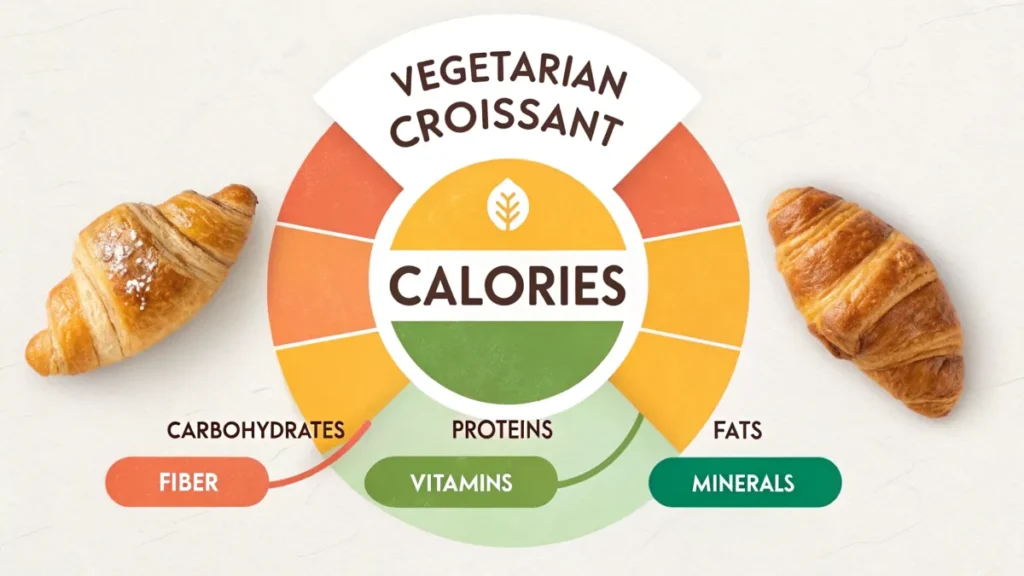 VEGETARIAN CROISSANT

CALORIES

CARBOHYDRATES

PROTEINS

FATS

FIBER

VITAMINS

MINERALS